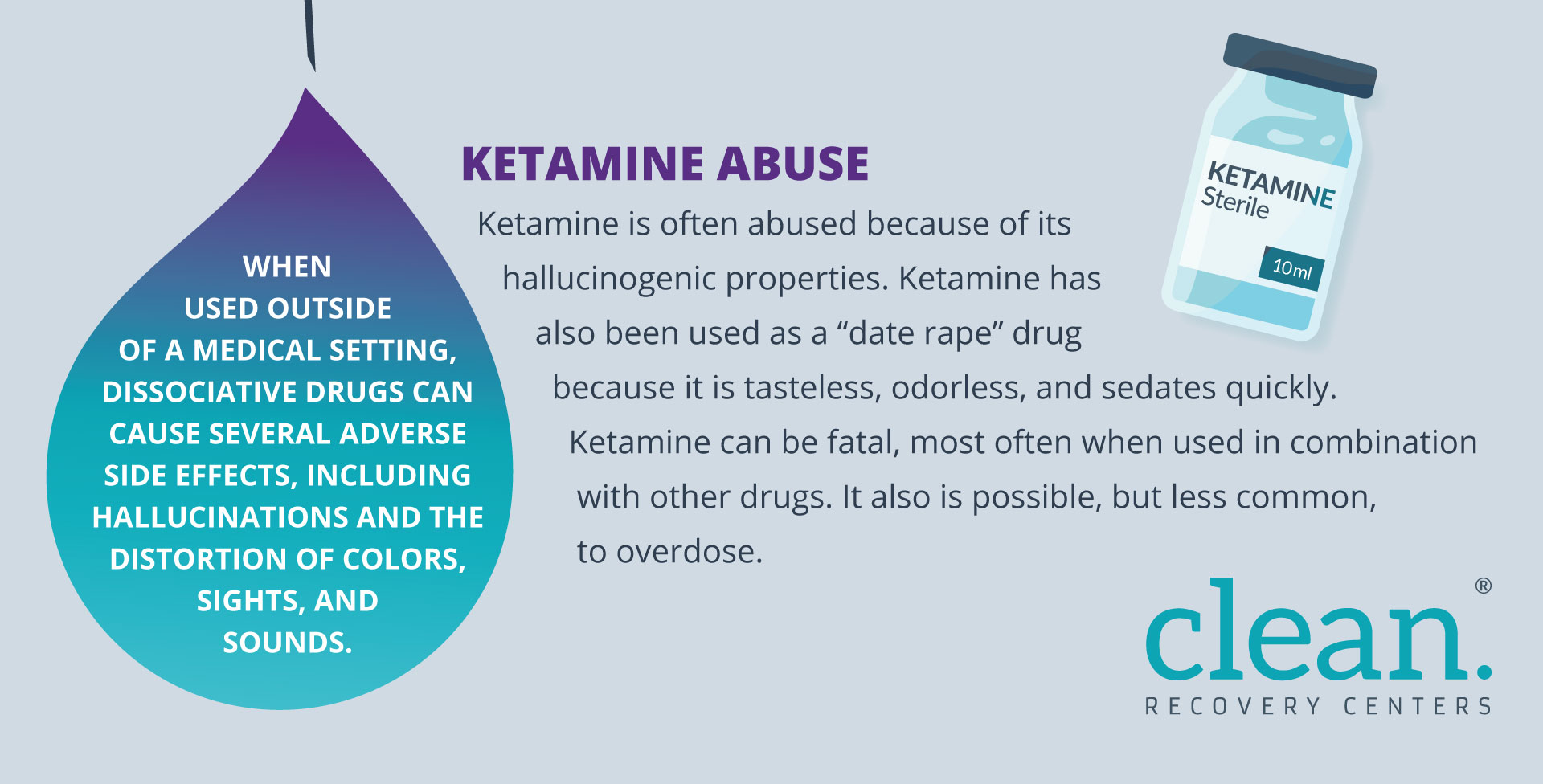 WHEN USED OUTSIDE OF A MEDICAL SETTING, DISSOCIATIVE DRUGS CAN CAUSE SEVERAL ADVERSE SIDE EFFECTS, INCLUDING HALLUCINATIONS AND THE DISTORTION OF COLORS, SIGHTS, AND SOUNDS.

KETAMINE ABUSE

Ketamine is often abused because of its hallucinogenic properties. Ketamine has also been used as a “date rape” drug because it is tasteless, odorless, and sedates quickly. Ketamine can be fatal, most often when used in combination with other drugs. It also is possible, but less common, to overdose.

KETAMINE
Sterile
10ml

clean.®
RECOVERY CENTERS